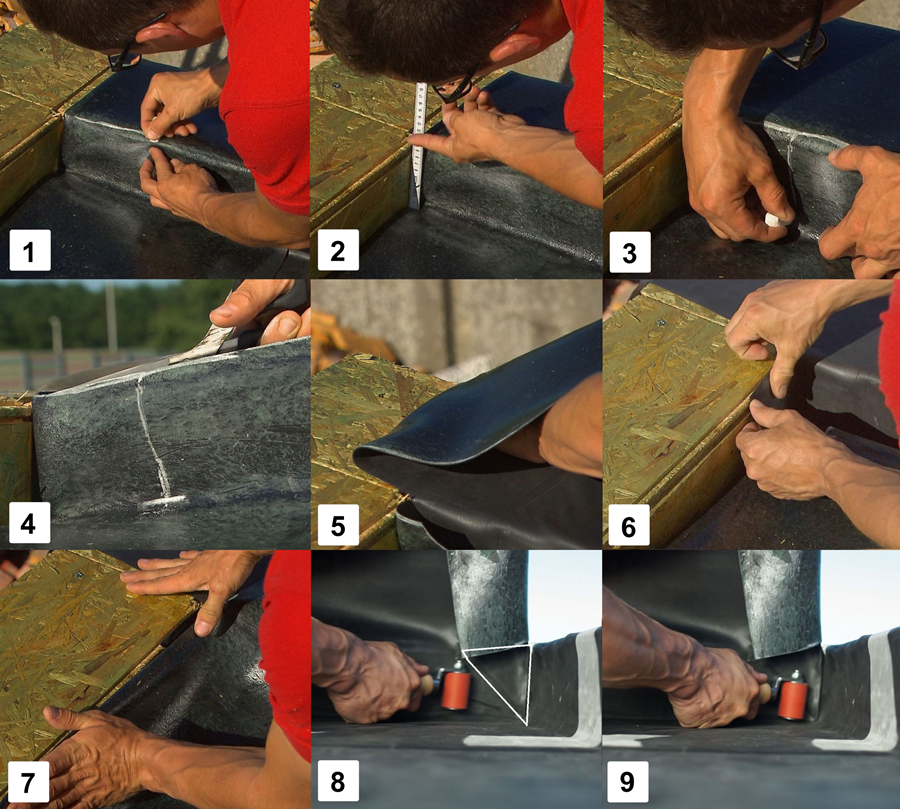 1
2
3
4
5
6
7
8
9